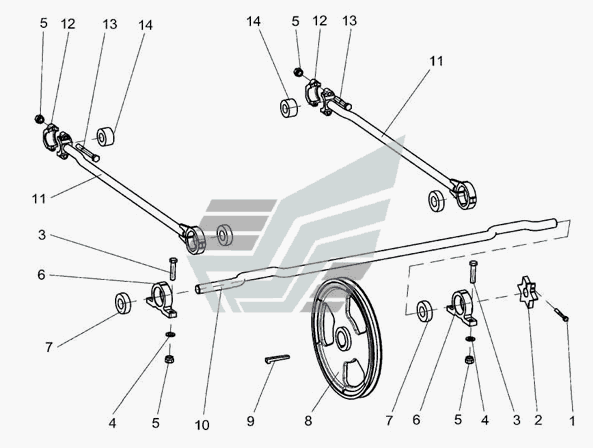 5 12 13 14
14 5 12 13
11
11
3
6
7
4 5 10 9 8 7 6 5 4 3 2 1